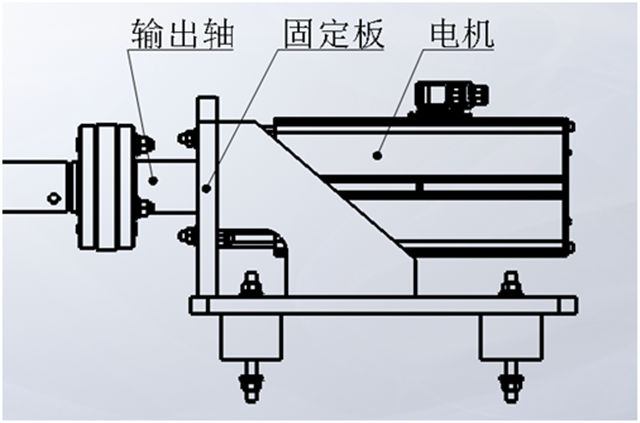 输出轴 固定板 电机